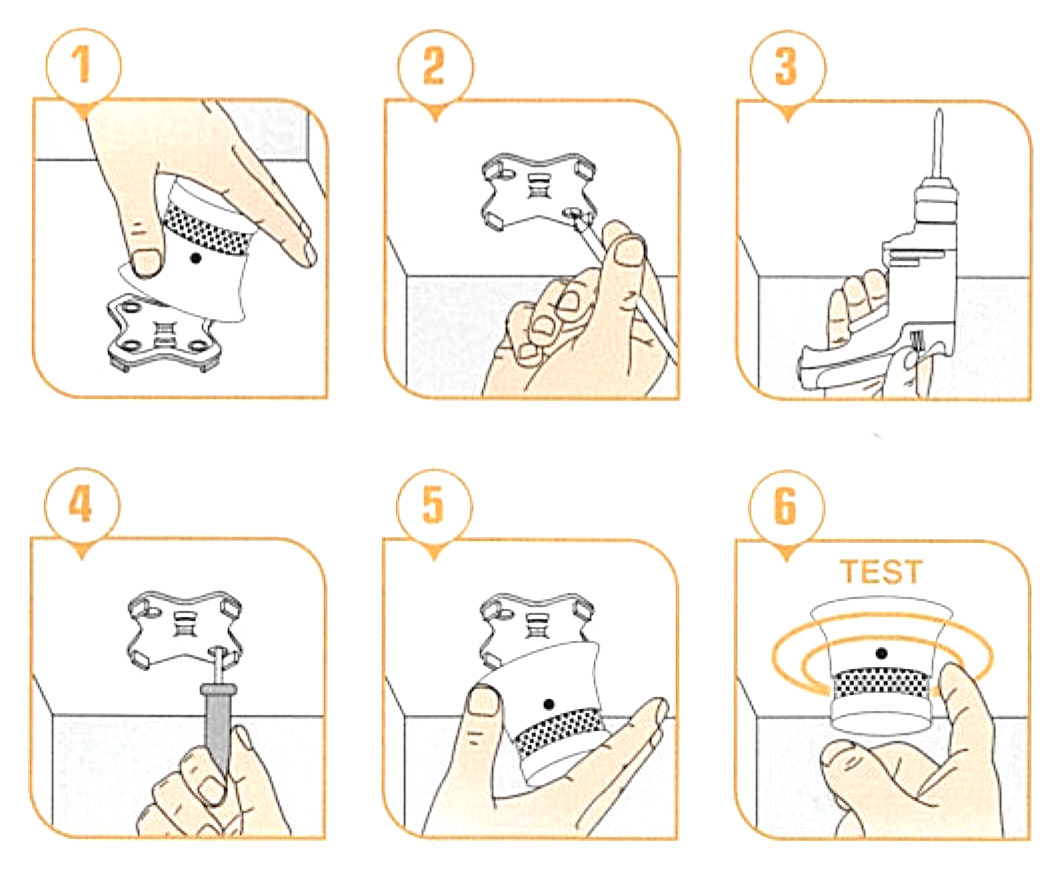 1

2

3

4

5

6

TEST