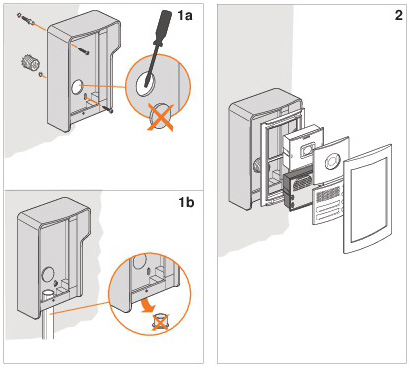 1a

1b

2