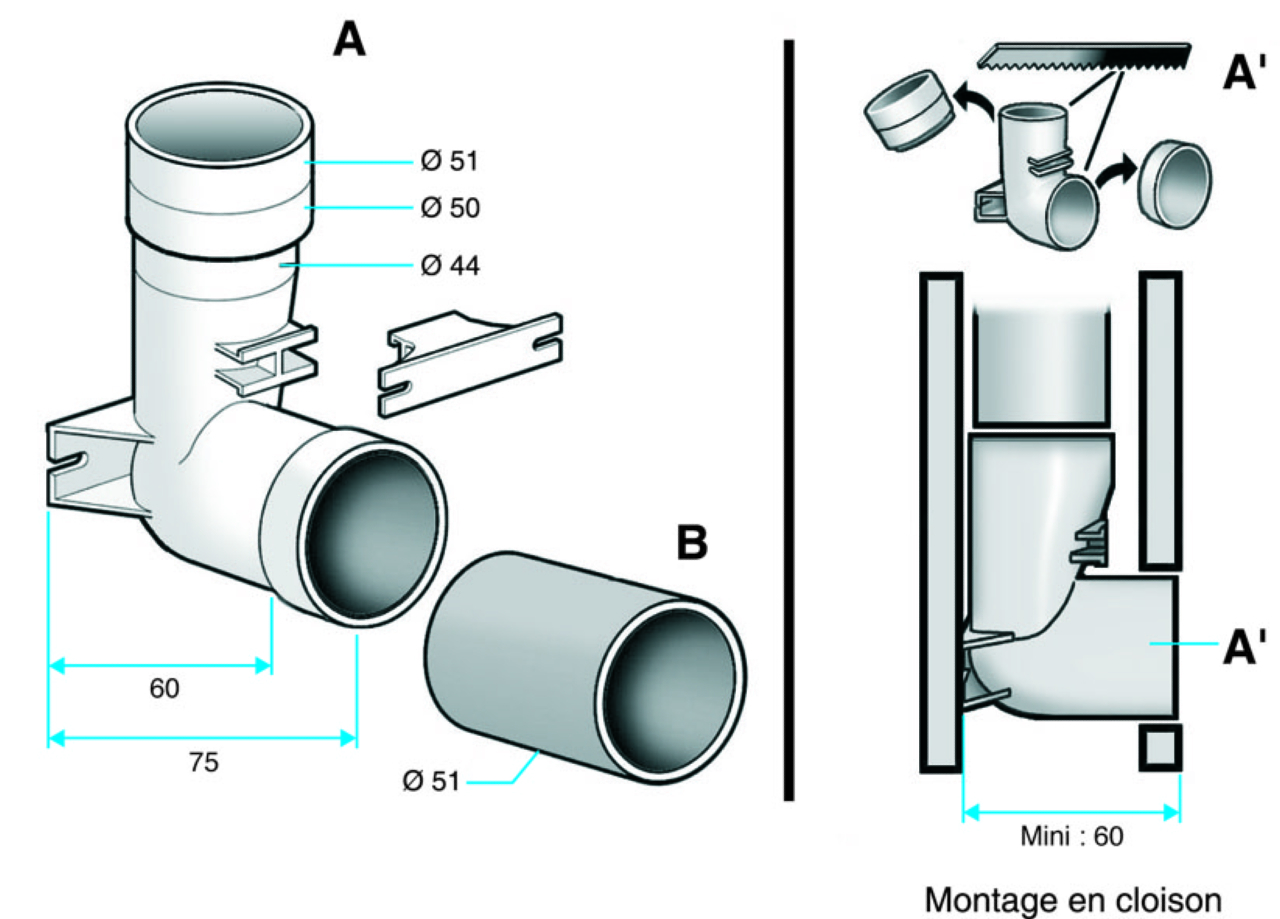 A

Ø 51
Ø 50
Ø 44

60
75

B

Ø 51

A'

A'

Mini : 60

Montage en cloison