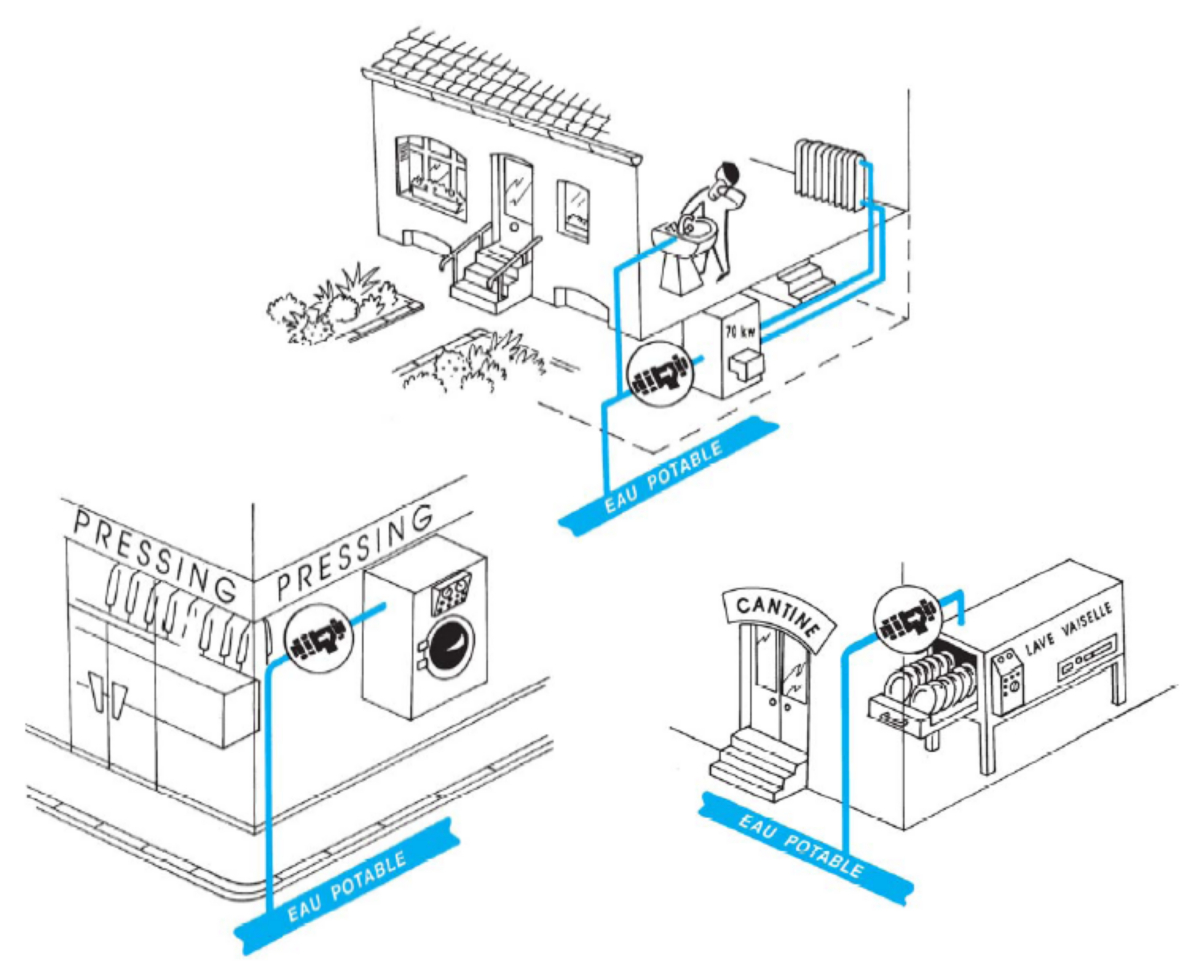 70 kw

EAU POTABLE

PRESSING

PRESSING

EAU POTABLE

CANTINE

LAVE VAISELLE

EAU POTABLE