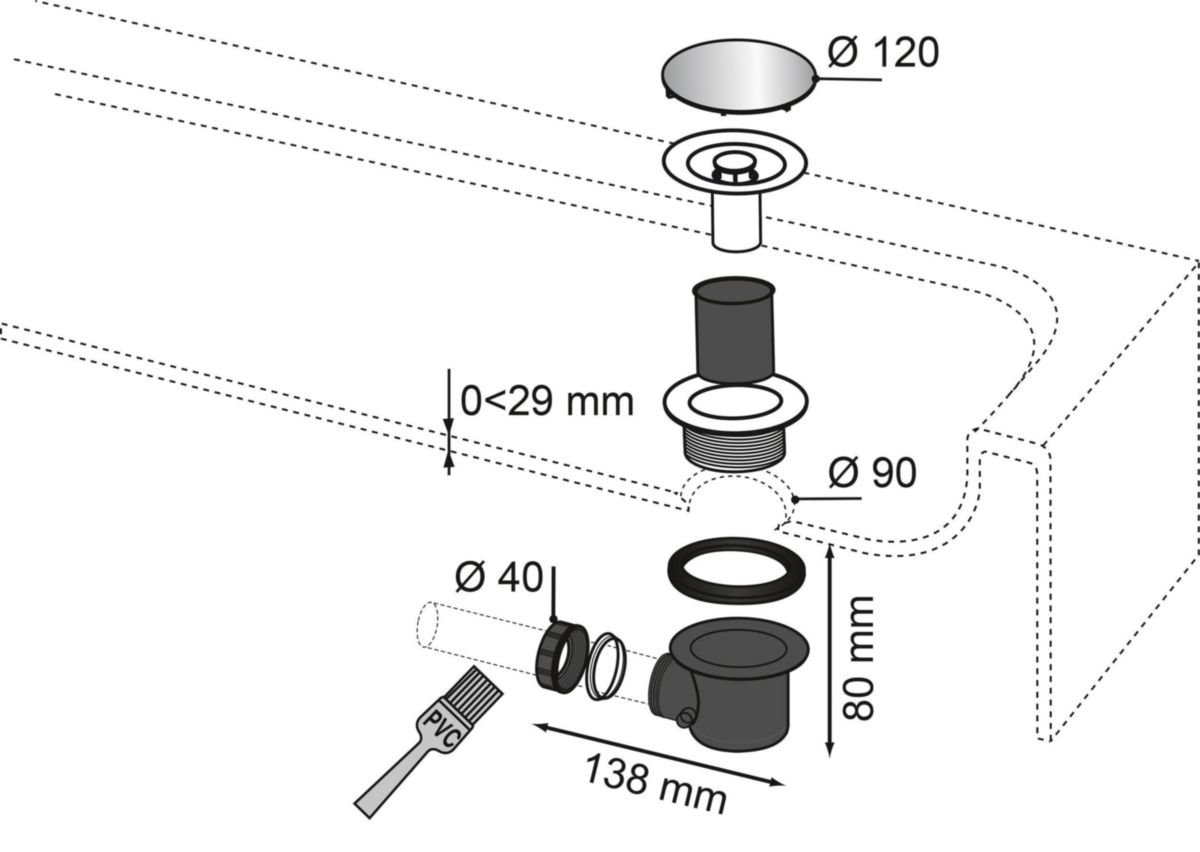 Ø 120

0<29 mm

Ø 90

Ø 40

80 mm

PVC

138 mm