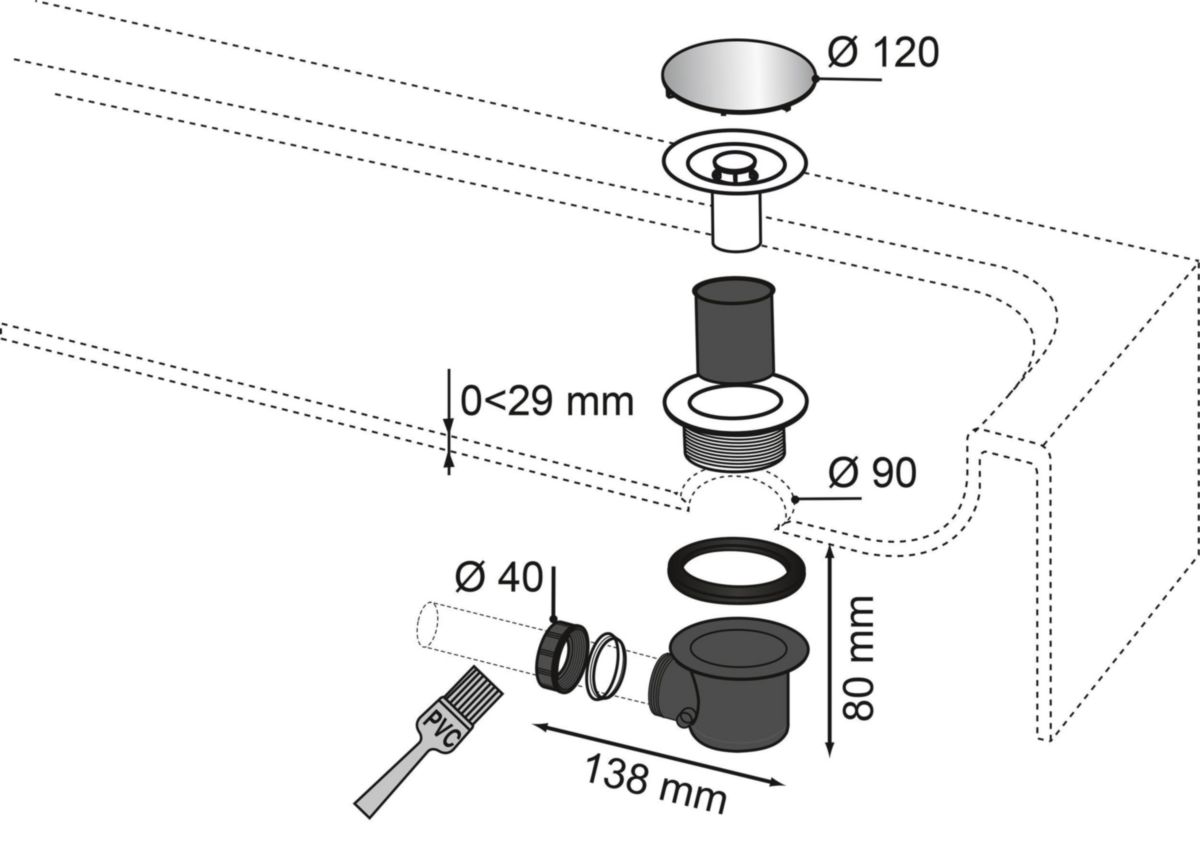 Ø 120

0<29 mm

Ø 90

Ø 40

80 mm

PVC

138 mm